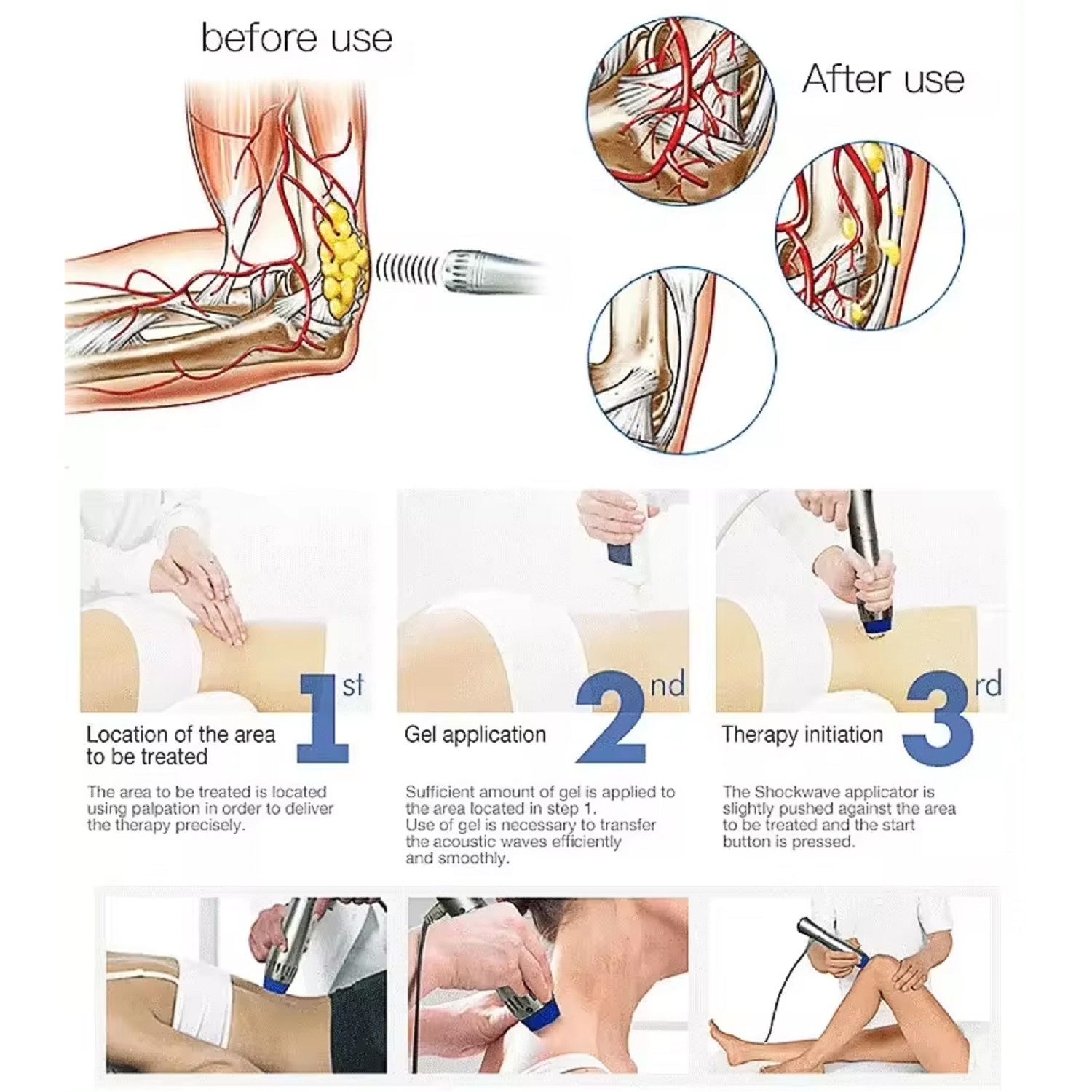 before use

After use

1st

Location of the area to be treated

The area to be treated is located using palpation in order to deliver the therapy precisely.

2nd

Gel application

Sufficient amount of gel is applied to the area located in step 1.
Use of gel is necessary to transfer the acoustic waves efficiently and smoothly.

3rd

Therapy initiation

The Shockwave applicator is slightly pushed against the area to be treated and the start button is pressed.